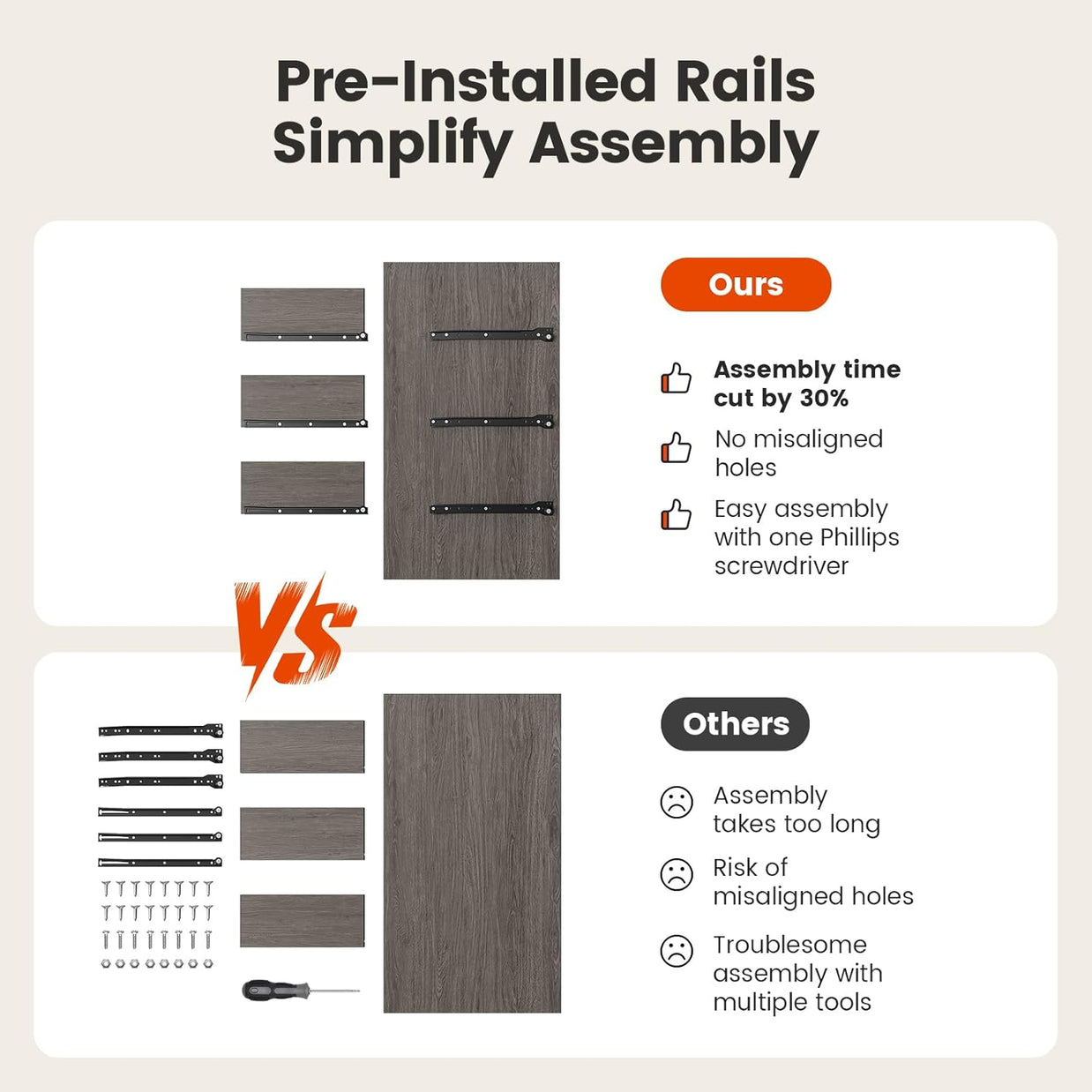 Pre-Installed Rails Simplify Assembly

Ours

Assembly time cut by 30%

No misaligned holes

Easy assembly with one Phillips screwdriver

VS

Others

Assembly takes too long

Risk of misaligned holes

Troublesome assembly with multiple tools